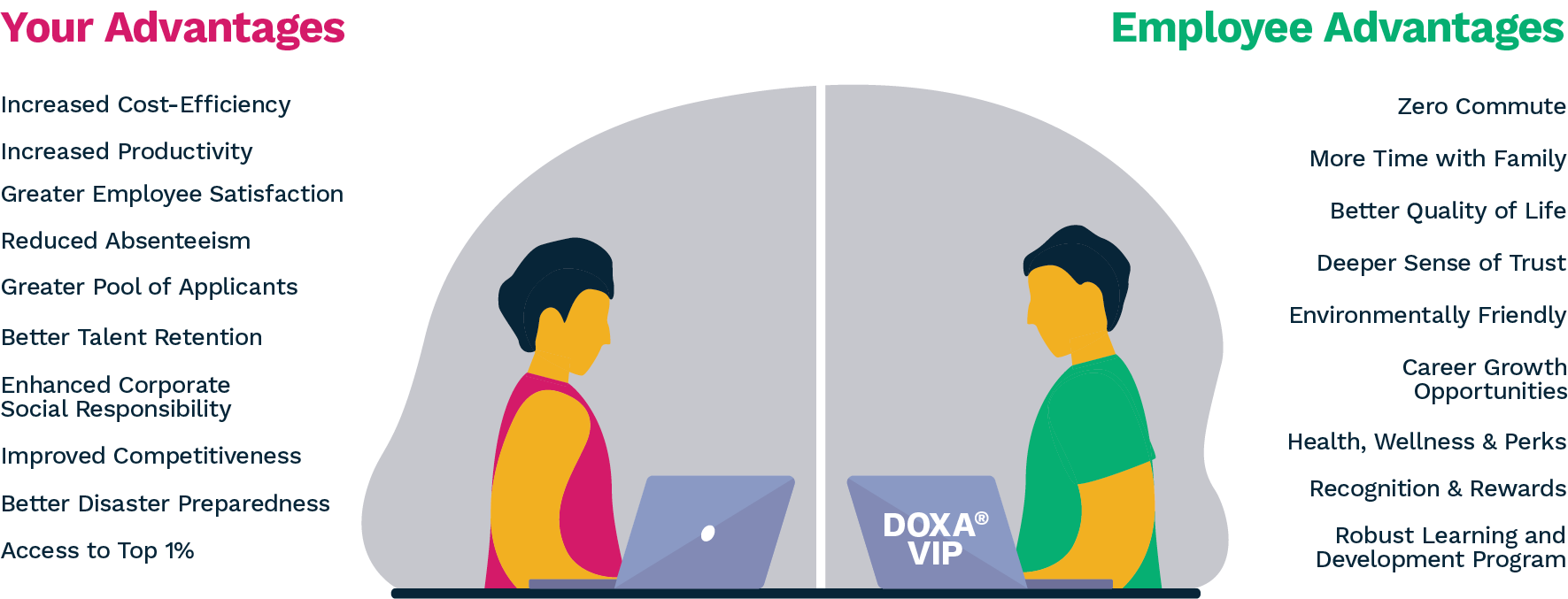 Your Advantages

Increased Cost-Efficiency

Increased Productivity

Greater Employee Satisfaction

Reduced Absenteeism

Greater Pool of Applicants

Better Talent Retention

Enhanced Corporate Social Responsibility

Improved Competitiveness

Better Disaster Preparedness

Access to Top 1%

DOXA® VIP

Employee Advantages

Zero Commute

More Time with Family

Better Quality of Life

Deeper Sense of Trust

Environmentally Friendly

Career Growth Opportunities

Health, Wellness & Perks

Recognition & Rewards

Robust Learning and Development Program