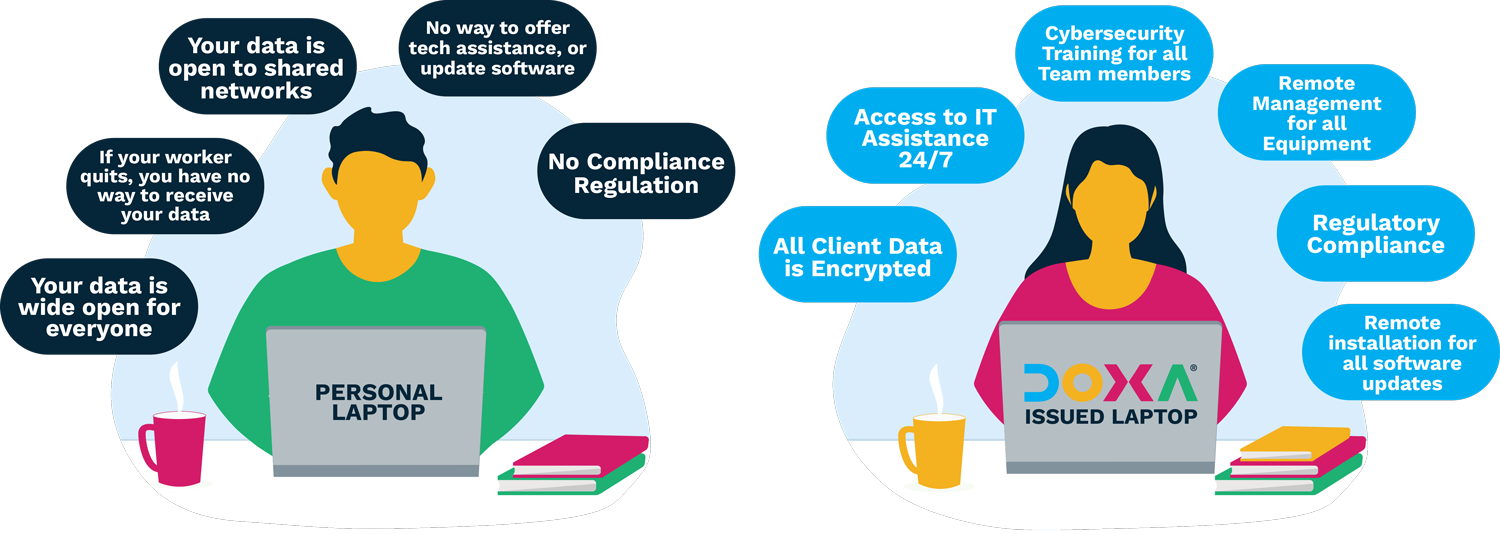 Your data is open to shared networks

No way to offer tech assistance, or update software

If your worker quits, you have no way to receive your data

No Compliance Regulation

Your data is wide open for everyone

PERSONAL LAPTOP

Cybersecurity Training for all Team members

Access to IT Assistance 24/7

Remote Management for all Equipment

All Client Data is Encrypted

Regulatory Compliance

Remote installation for all software updates

DOXA®
ISSUED LAPTOP